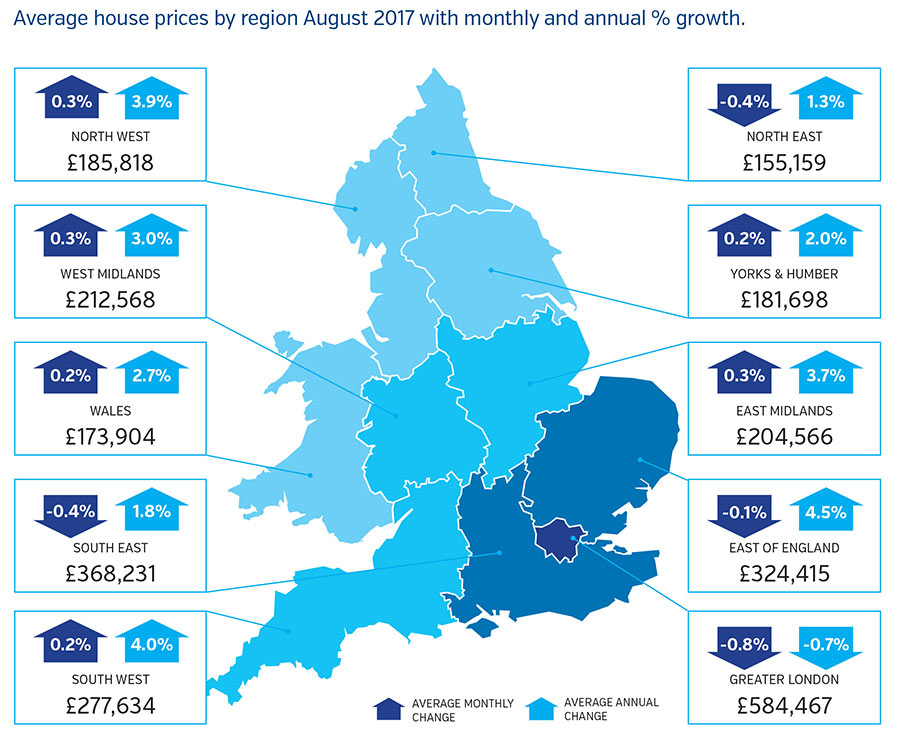 Average house prices by region August 2017 with monthly and annual % growth.

0.3% 3.9%
NORTH WEST
£185,818

0.3% 3.0%
WEST MIDLANDS
£212,568

0.2% 2.7%
WALES
£173,904

-0.4% 1.8%
SOUTH EAST
£368,231

0.2% 4.0%
SOUTH WEST
£277,634

-0.4% 1.3%
NORTH EAST
£155,159

0.2% 2.0%
YORKS & HUMBER
£181,698

0.3% 3.7%
EAST MIDLANDS
£204,566

-0.1% 4.5%
EAST OF ENGLAND
£324,415

-0.8% -0.7%
GREATER LONDON
£584,467

AVERAGE MONTHLY CHANGE
AVERAGE ANNUAL CHANGE