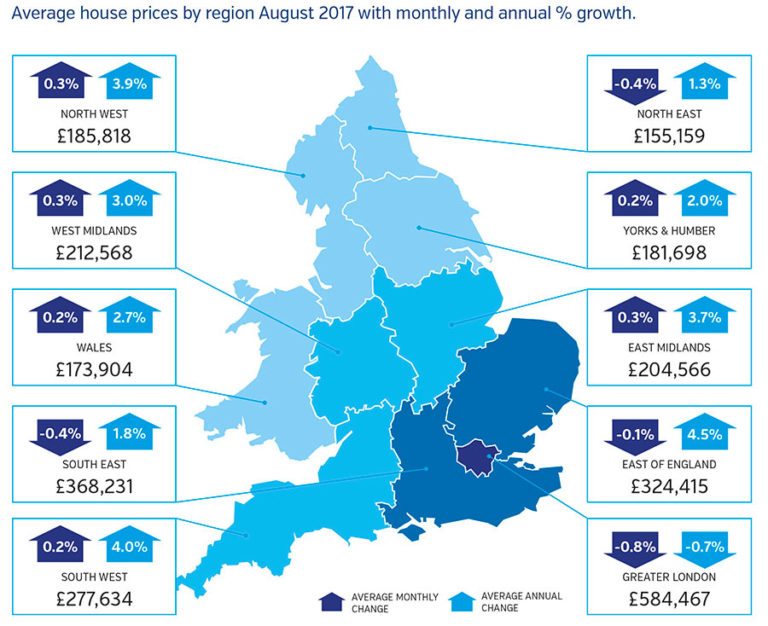 Average house prices by region August 2017 with monthly and annual % growth.

0.3% 3.9%
NORTH WEST
£185,818

0.3% 3.0%
WEST MIDLANDS
£212,568

0.2% 2.7%
WALES
£173,904

-0.4% 1.8%
SOUTH EAST
£368,231

0.2% 4.0%
SOUTH WEST
£277,634

-0.4% 1.3%
NORTH EAST
£155,159

0.2% 2.0%
YORKS & HUMBER
£181,698

0.3% 3.7%
EAST MIDLANDS
£204,566

-0.1% 4.5%
EAST OF ENGLAND
£324,415

-0.8% -0.7%
GREATER LONDON
£584,467

AVERAGE MONTHLY CHANGE
AVERAGE ANNUAL CHANGE